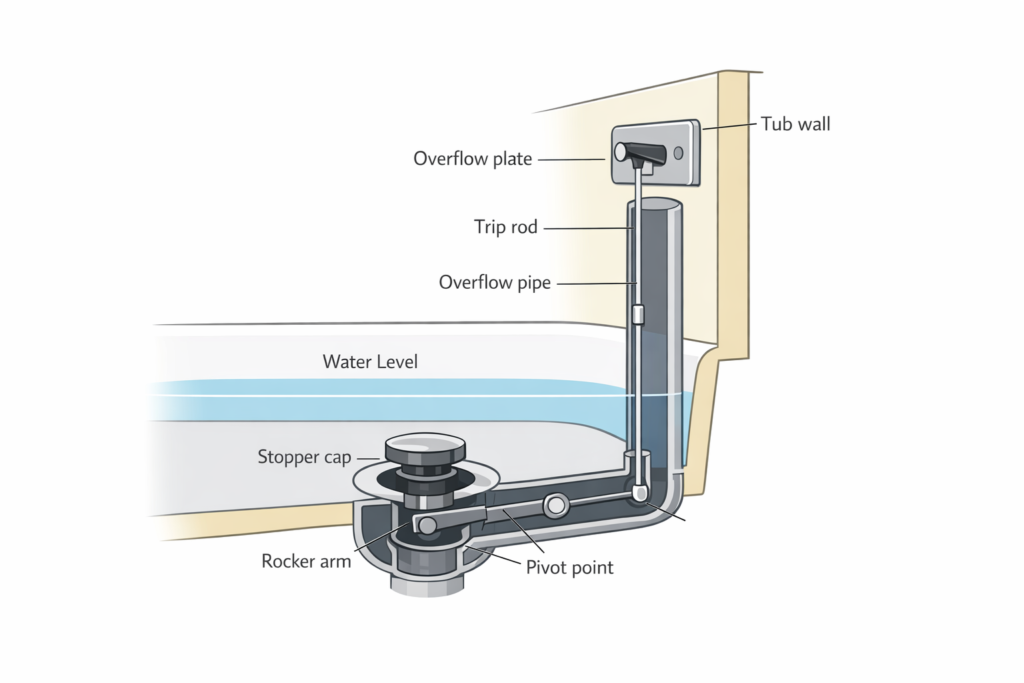 Tub wall

Overflow plate

Trip rod

Overflow pipe

Water Level

Stopper cap

Rocker arm

Pivot point