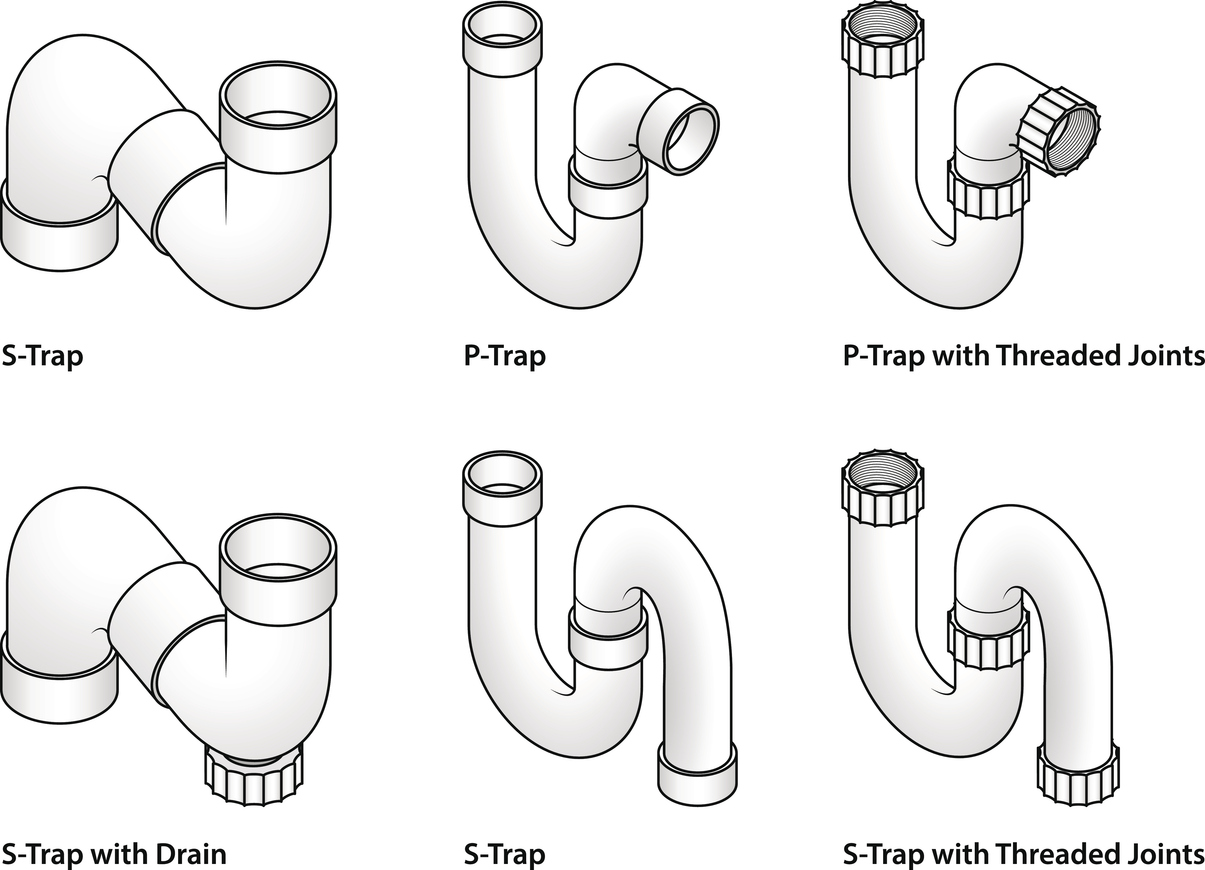 S-Trap

P-Trap

P-Trap with Threaded Joints

S-Trap with Drain

S-Trap

S-Trap with Threaded Joints